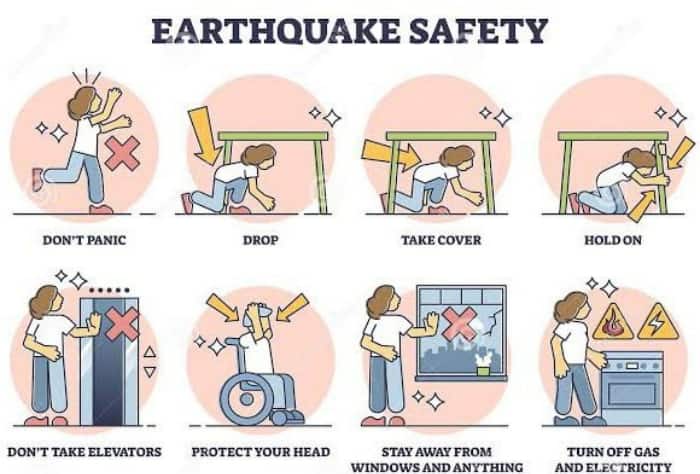 EARTHQUAKE SAFETY

DON'T PANIC

DROP

TAKE COVER

HOLD ON

DON'T TAKE ELEVATORS

PROTECT YOUR HEAD

STAY AWAY FROM WINDOWS AND ANYTHING

TURN OFF GAS AND ELECTRICITY